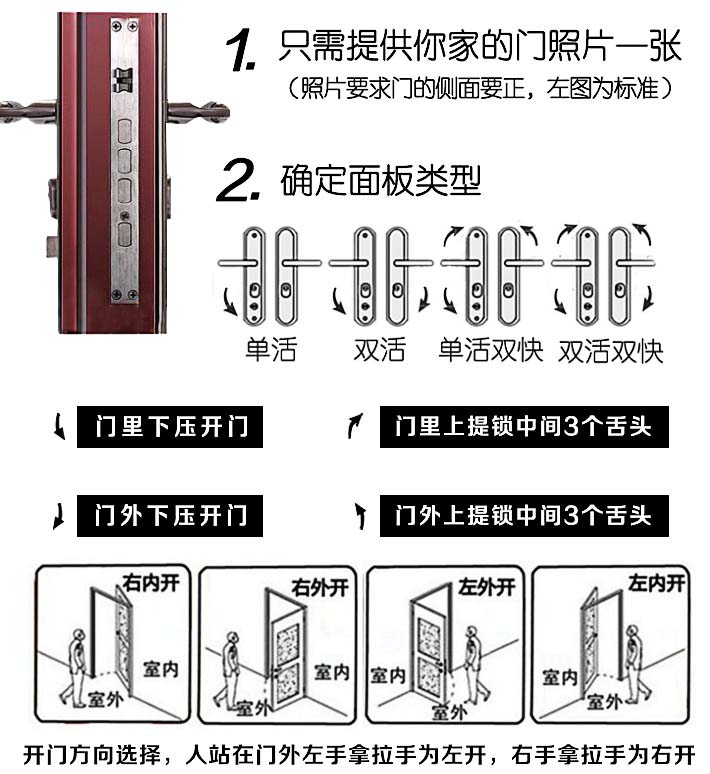 1. 只需提供你家的门照片一张
（照片要求门的侧面要正，左图为标准）

2. 确定面板类型

单活　双活　单活双快　双活双快

门里下压开门

门里上提锁中间3个舌头

门外下压开门

门外上提锁中间3个舌头

右内开
室内
室外

右外开
室内
室外

左外开
室内
室外

左内开
室内
室外

开门方向选择，人站在门外左手拿拉手为左开，右手拿拉手为右开